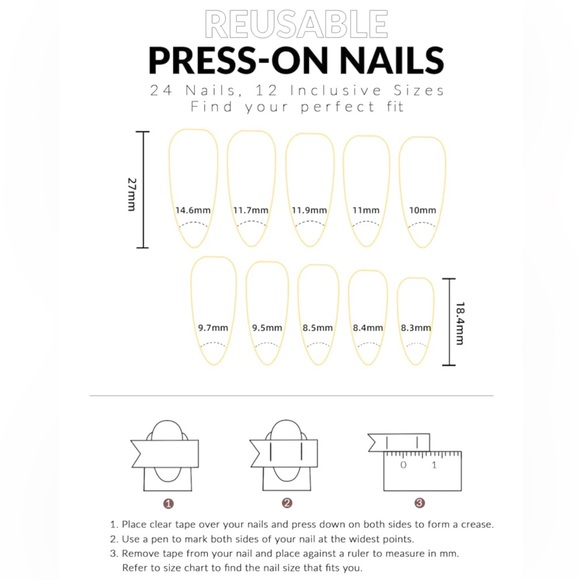 REUSABLE
PRESS-ON NAILS
24 Nails, 12 Inclusive Sizes
Find your perfect fit

27mm

14.6mm 11.7mm 11.9mm 11mm 10mm

9.7mm 9.5mm 8.5mm 8.4mm 8.3mm

18.4mm

0 1

1 2 3

1. Place clear tape over your nails and press down on both sides to form a crease.
2. Use a pen to mark both sides of your nail at the widest points.
3. Remove tape from your nail and place against a ruler to measure in mm.
Refer to size chart to find the nail size that fits you.